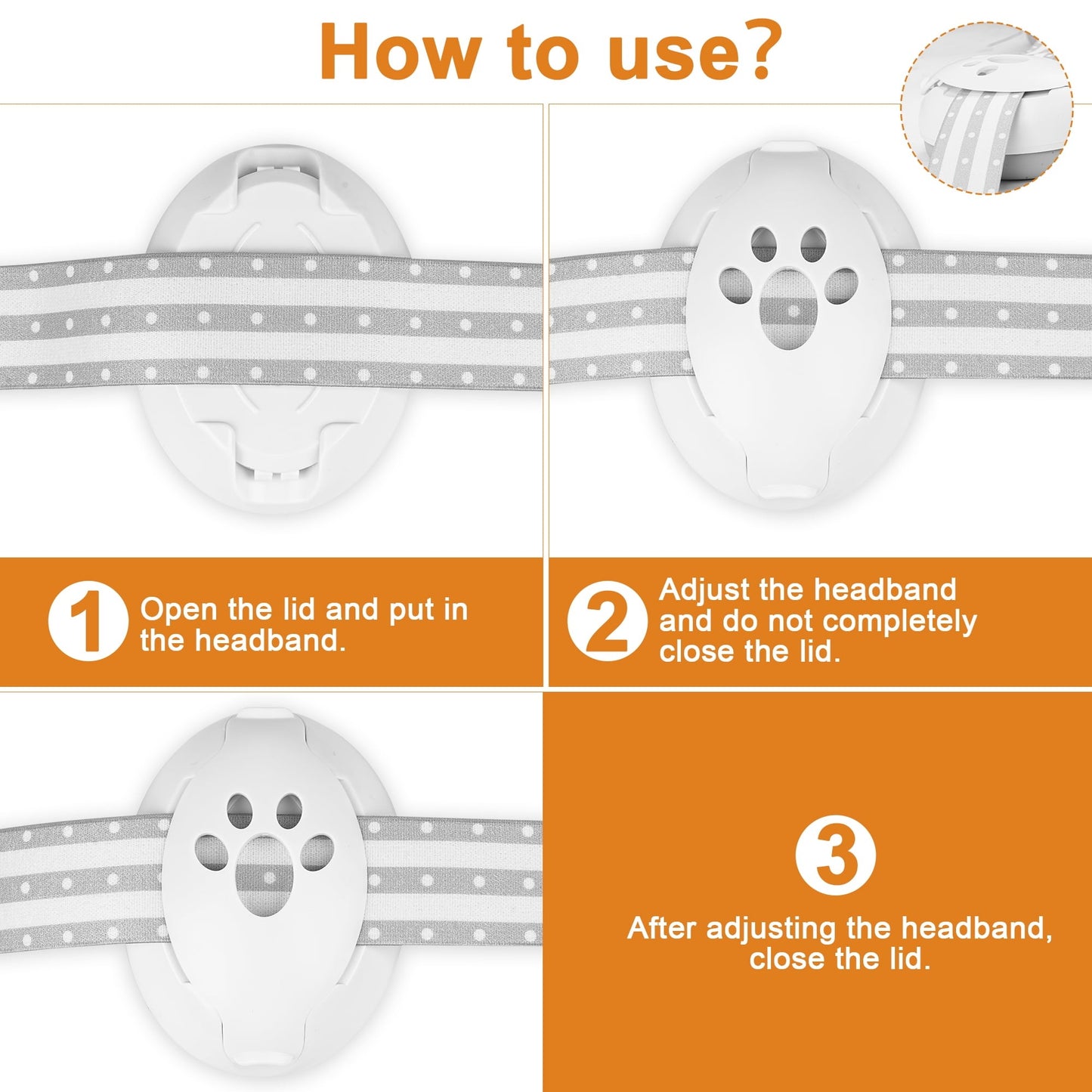 How to use?

1 Open the lid and put in the headband.

2 Adjust the headband and do not completely close the lid.

3

After adjusting the headband, close the lid.