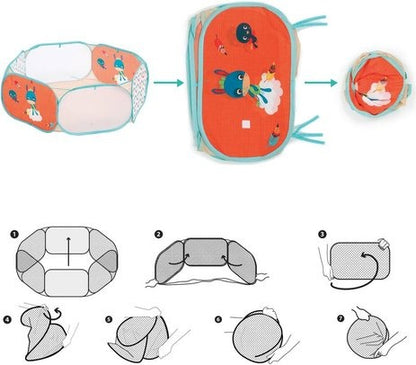 1

2

3

4

5

6

7