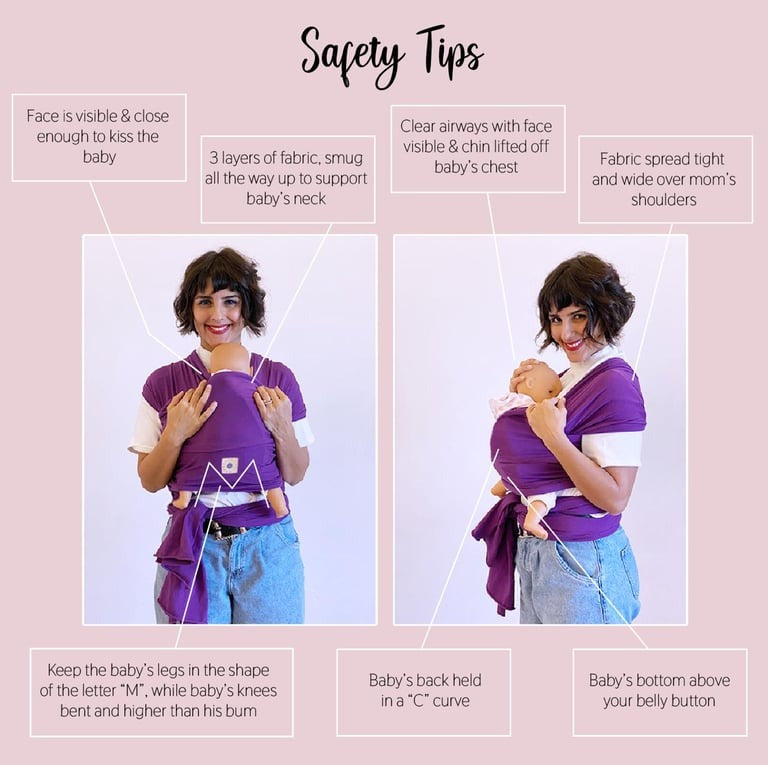 Safety Tips

Face is visible & close enough to kiss the baby

3 layers of fabric, smug all the way up to support baby's neck

Clear airways with face visible & chin lifted off baby's chest

Fabric spread tight and wide over mom's shoulders

Keep the baby's legs in the shape of the letter "M", while baby's knees bent and higher than his bum

Baby's back held in a "C" curve

Baby's bottom above your belly button