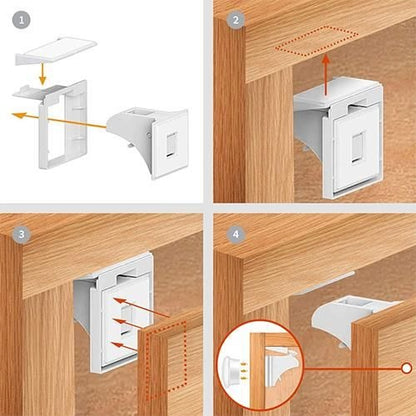 1
2
3
4